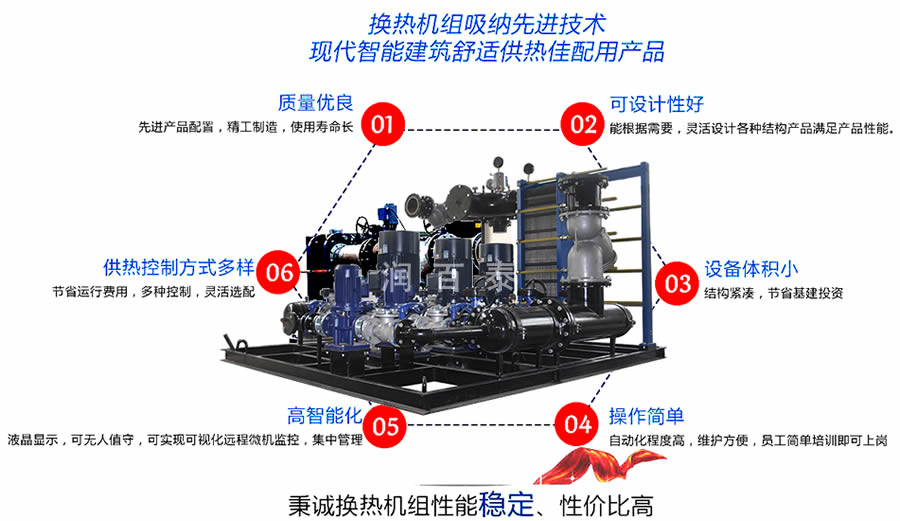 换热机组吸纳先进技术
现代智能建筑舒适供热佳配用产品

质量优良
先进产品配置，精工制造，使用寿命长
01

02
可设计性好
能根据需要，灵活设计各种结构产品满足产品性能。

供热控制方式多样
节省运行费用，多种控制，灵活选配
06

润百泰

03
设备体积小
结构紧凑，节省基建投资

高智能化
液晶显示，可无人值守，可实现可视化远程微机监控，集中管理
05

04
操作简单
自动化程度高，维护方便，员工简单培训即可上岗

秉诚换热机组性能稳定、性价比高