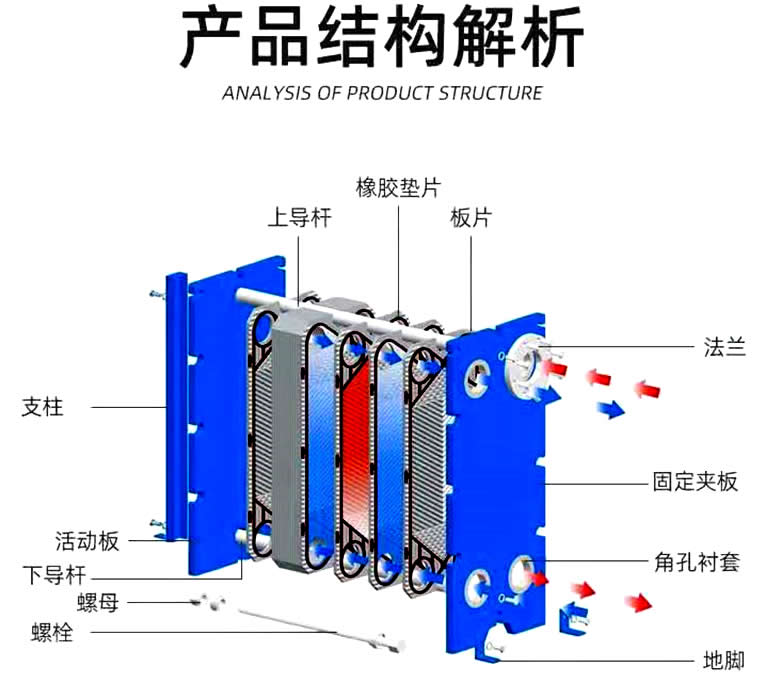 产品结构解析

ANALYSIS OF PRODUCT STRUCTURE

橡胶垫片

上导杆

板片

法兰

支柱

固定夹板

活动板

角孔衬套

下导杆

螺母

螺栓

地脚